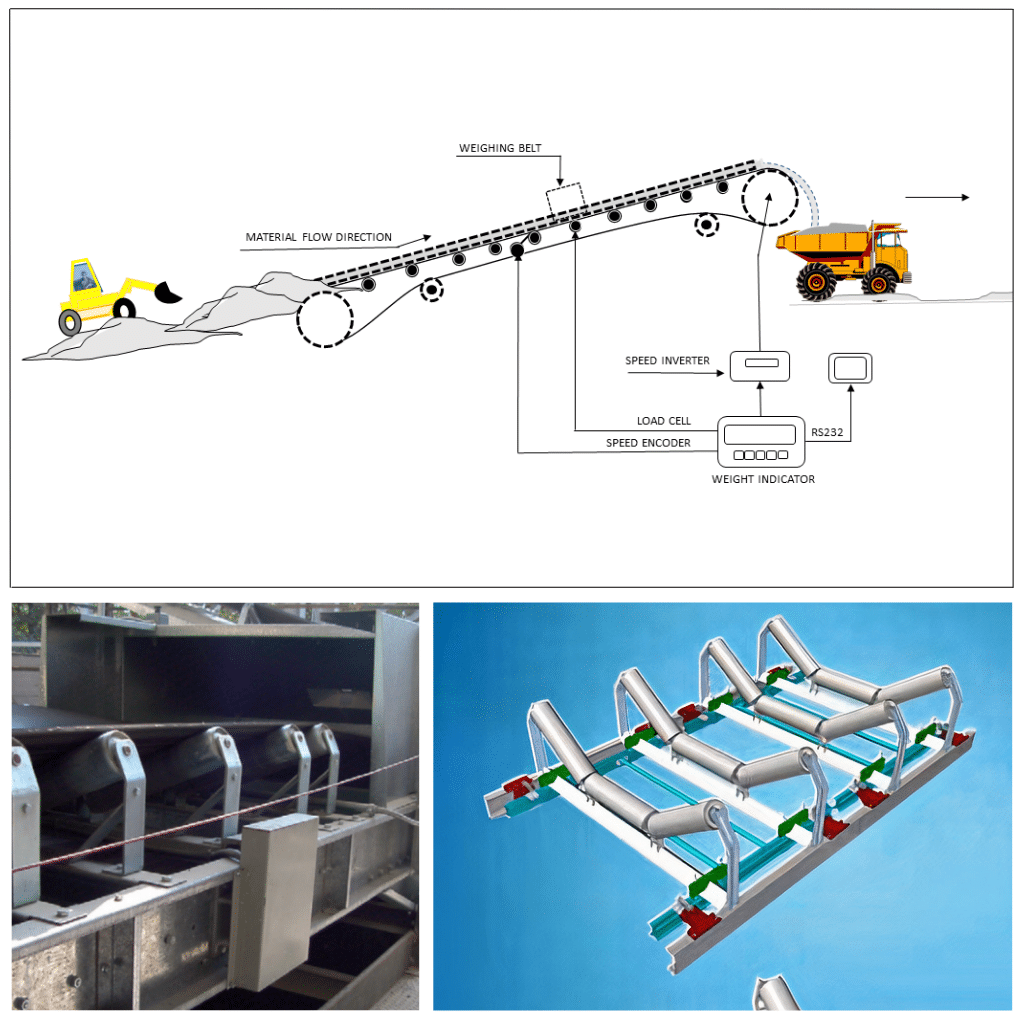 WEIGHING BELT

MATERIAL FLOW DIRECTION

SPEED INVERTER

LOAD CELL

SPEED ENCODER

RS232

WEIGHT INDICATOR